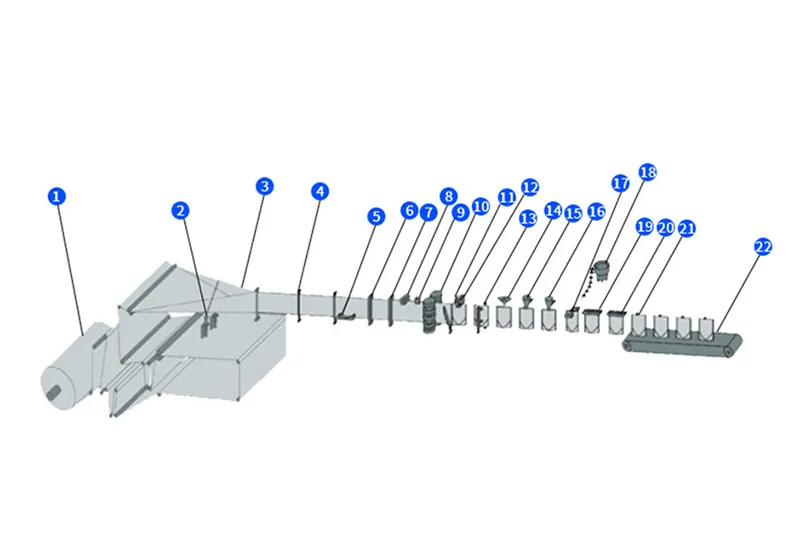 1 2 3 4 5 6 7 8 9 10 11 12 13 14 15 16 17 18 19 20 21 22